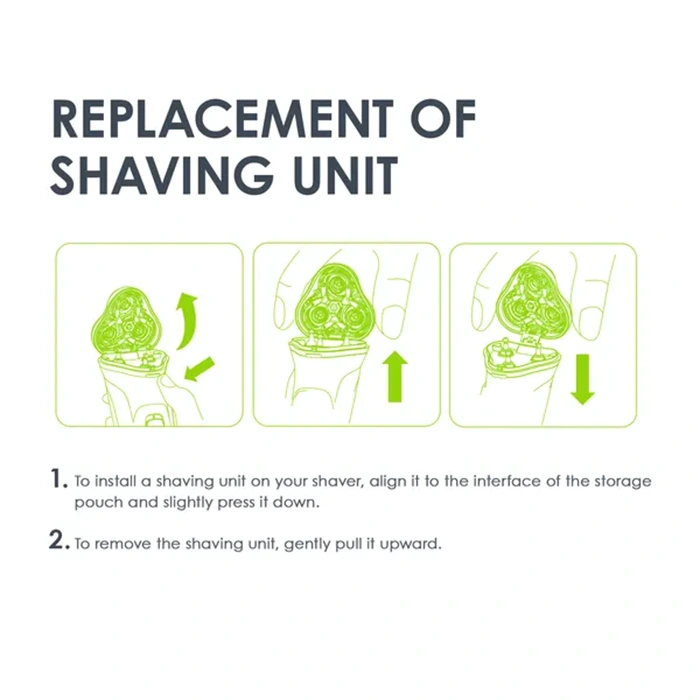 REPLACEMENT OF SHAVING UNIT

1. To install a shaving unit on your shaver, align it to the interface of the storage pouch and slightly press it down.

2. To remove the shaving unit, gently pull it upward.